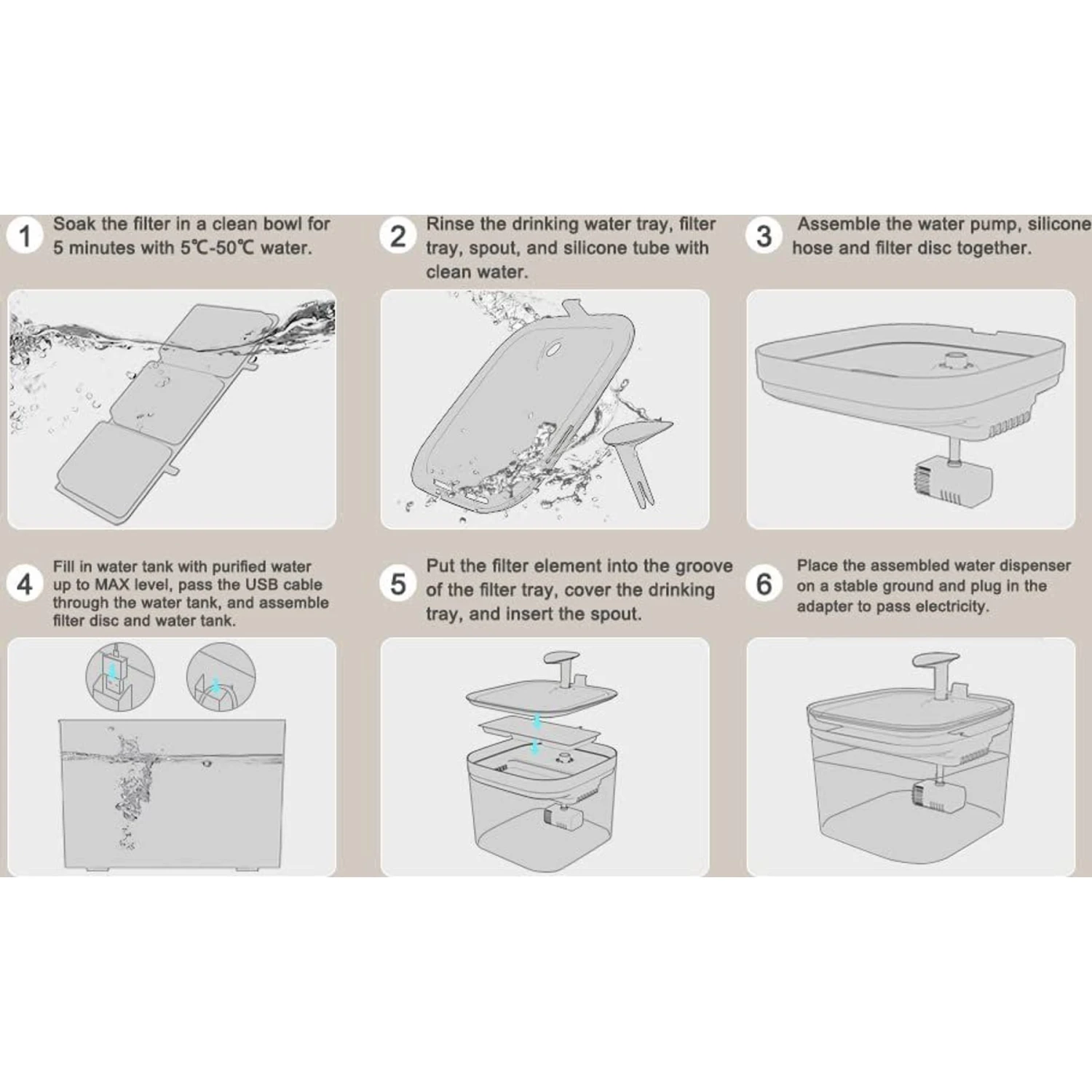 1 Soak the filter in a clean bowl for 5 minutes with 5℃-50℃ water.

2 Rinse the drinking water tray, filter tray, spout, and silicone tube with clean water.

3 Assemble the water pump, silicone hose and filter disc together.

4 Fill in water tank with purified water up to MAX level, pass the USB cable through the water tank, and assemble filter disc and water tank.

5 Put the filter element into the groove of the filter tray, cover the drinking tray, and insert the spout.

6 Place the assembled water dispenser on a stable ground and plug in the adapter to pass electricity.