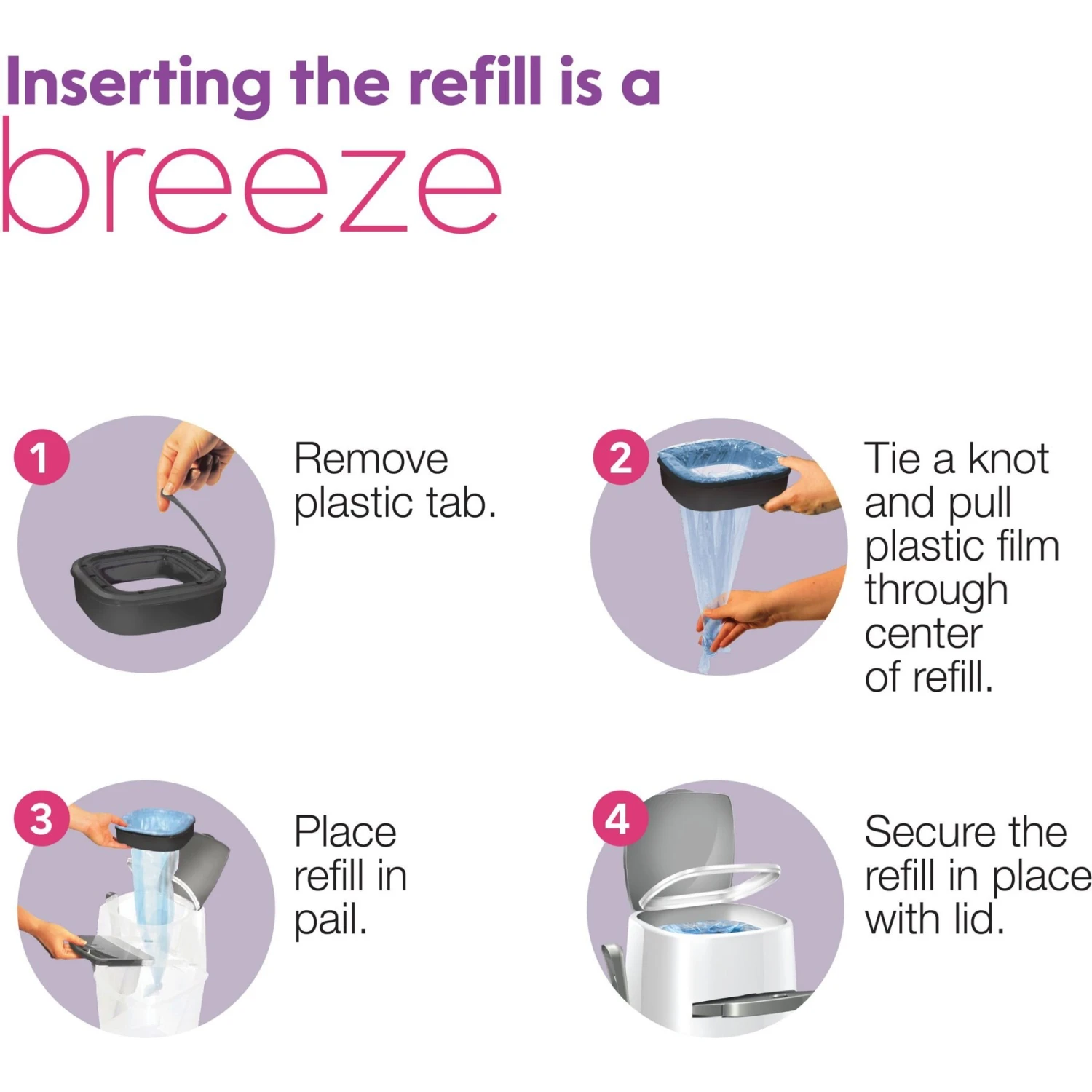 Inserting the refill is a breeze

1 Remove plastic tab.

2 Tie a knot and pull plastic film through center of refill.

3 Place refill in pail.

4 Secure the refill in place with lid.