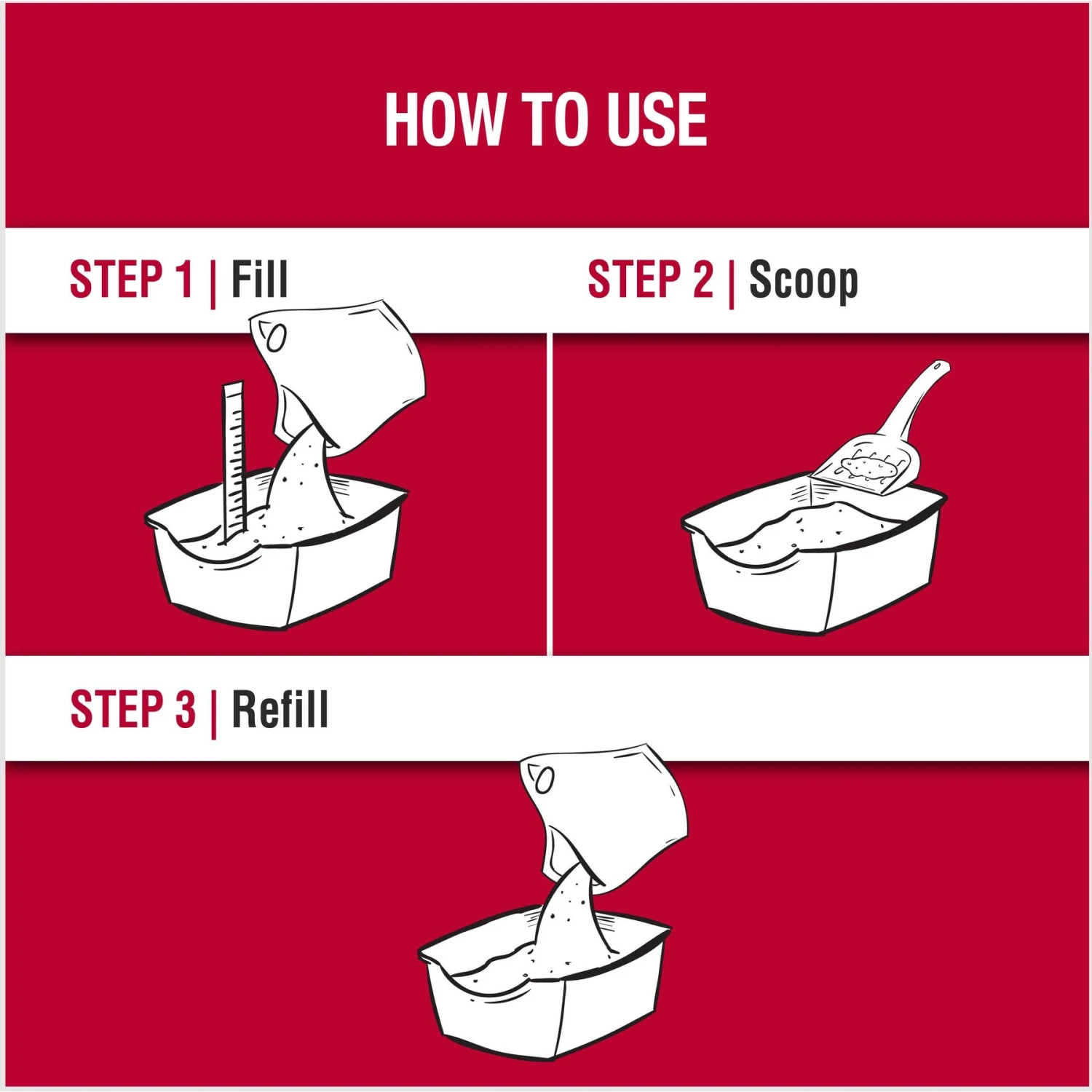 HOW TO USE

STEP 1 | Fill

STEP 2 | Scoop

STEP 3 | Refill