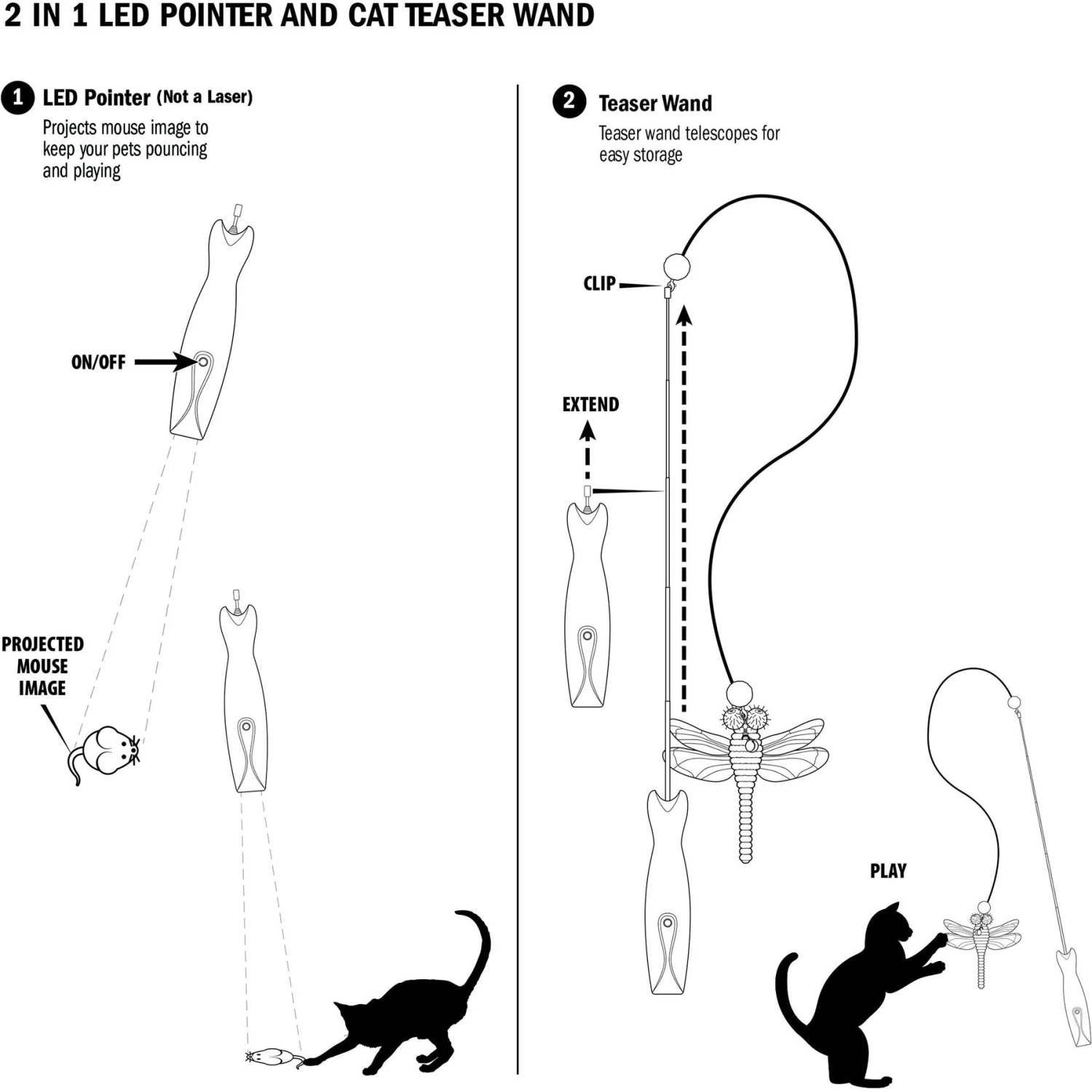 2 IN 1 LED POINTER AND CAT TEASER WAND

1 LED Pointer (Not a Laser)
Projects mouse image to keep your pets pouncing and playing

ON/OFF

PROJECTED MOUSE IMAGE

2 Teaser Wand
Teaser wand telescopes for easy storage

CLIP

EXTEND

PLAY