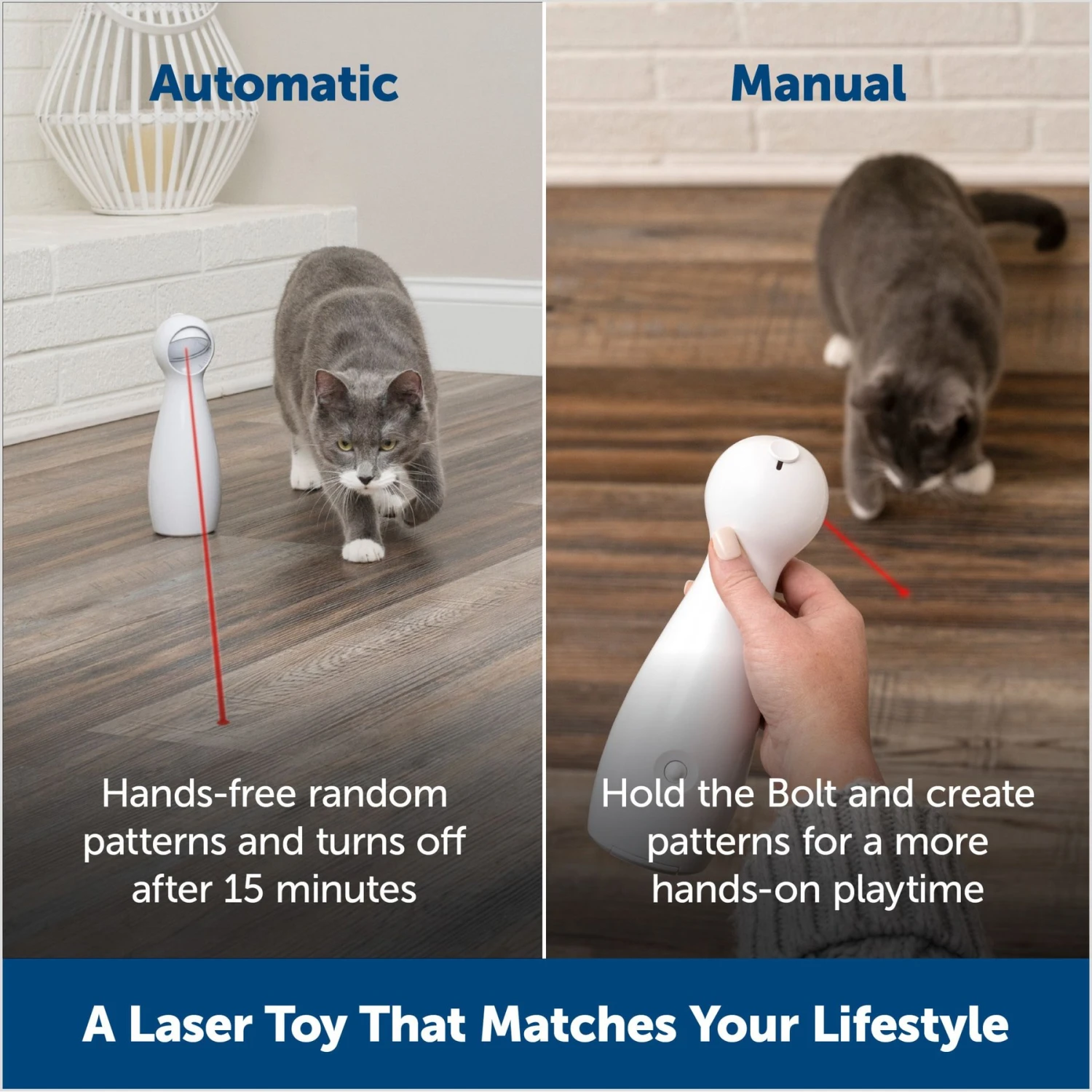 Automatic

Hands-free random patterns and turns off after 15 minutes

Manual

Hold the Bolt and create patterns for a more hands-on playtime

A Laser Toy That Matches Your Lifestyle