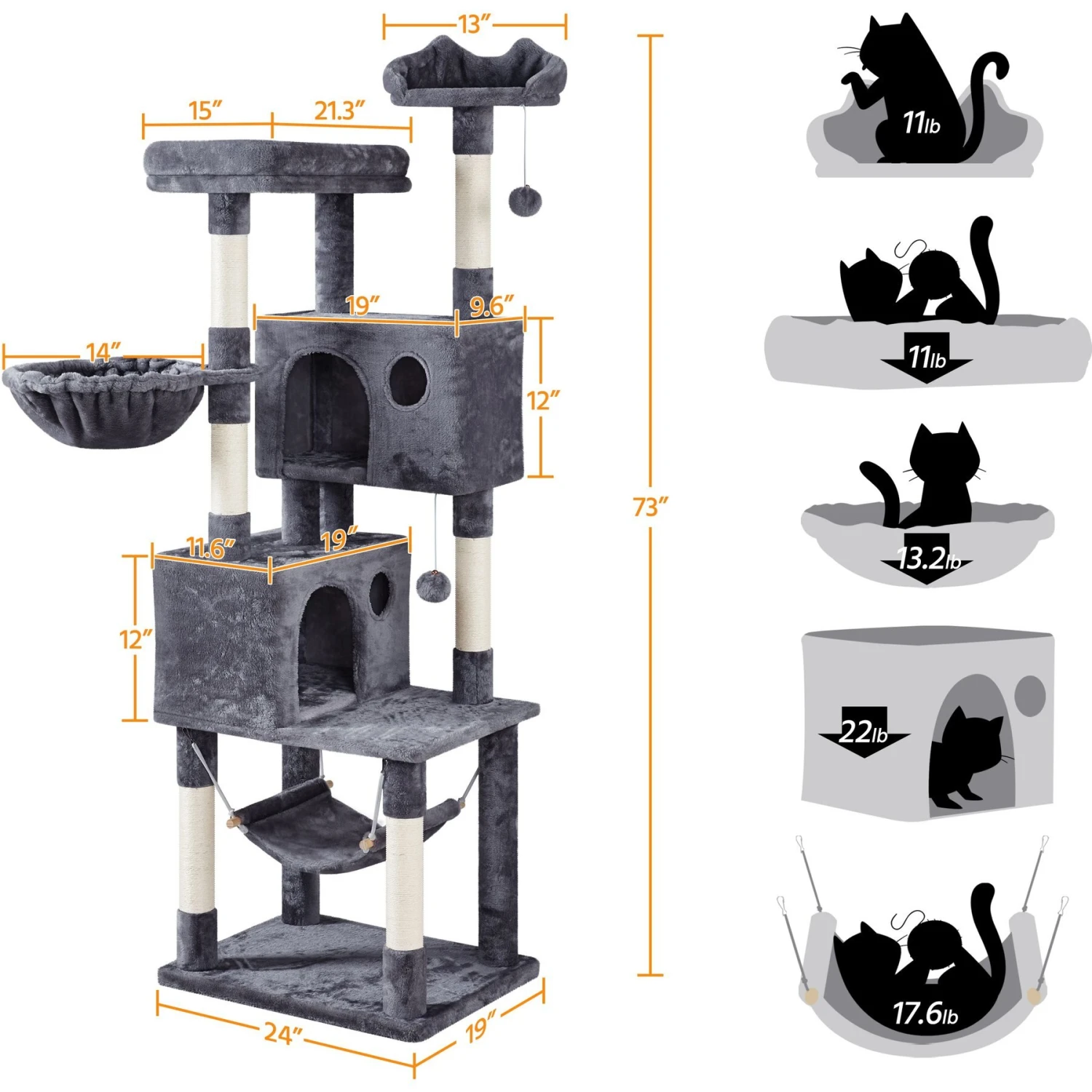 13″
15″
21.3″
19″
9.6″
14″
12″
73″
11.6″
19″
12″
24″
19″
11lb
11lb
13.2lb
22lb
17.6lb