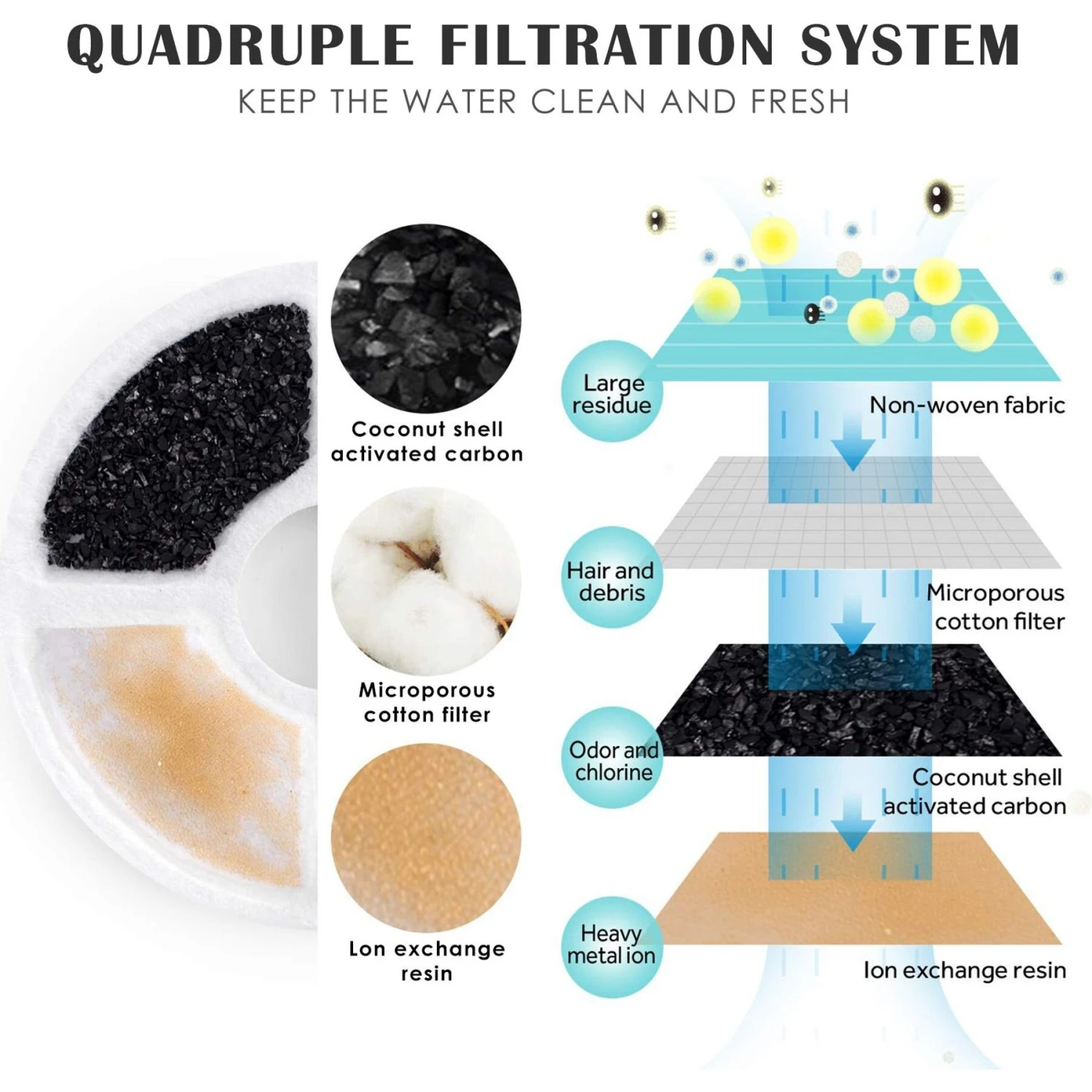 QUADRUPLE FILTRATION SYSTEM

KEEP THE WATER CLEAN AND FRESH

Coconut shell activated carbon

Microporous cotton filter

Lon exchange resin

Large residue

Non-woven fabric

Hair and debris

Microporous cotton filter

Odor and chlorine

Coconut shell activated carbon

Heavy metal ion

Ion exchange resin