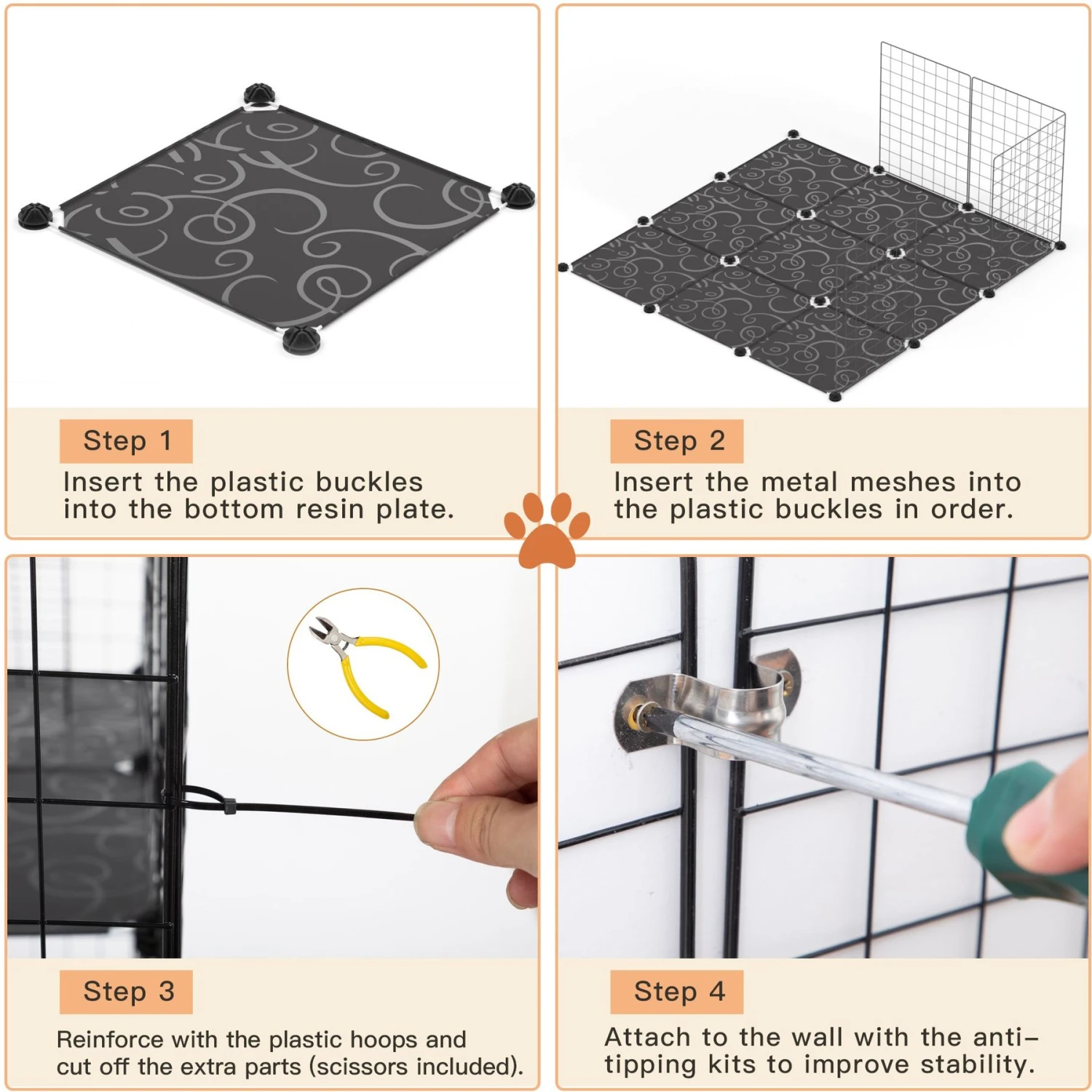 Step 1
Insert the plastic buckles into the bottom resin plate.

Step 2
Insert the metal meshes into the plastic buckles in order.

Step 3
Reinforce with the plastic hoops and cut off the extra parts (scissors included).

Step 4
Attach to the wall with the anti-tipping kits to improve stability.