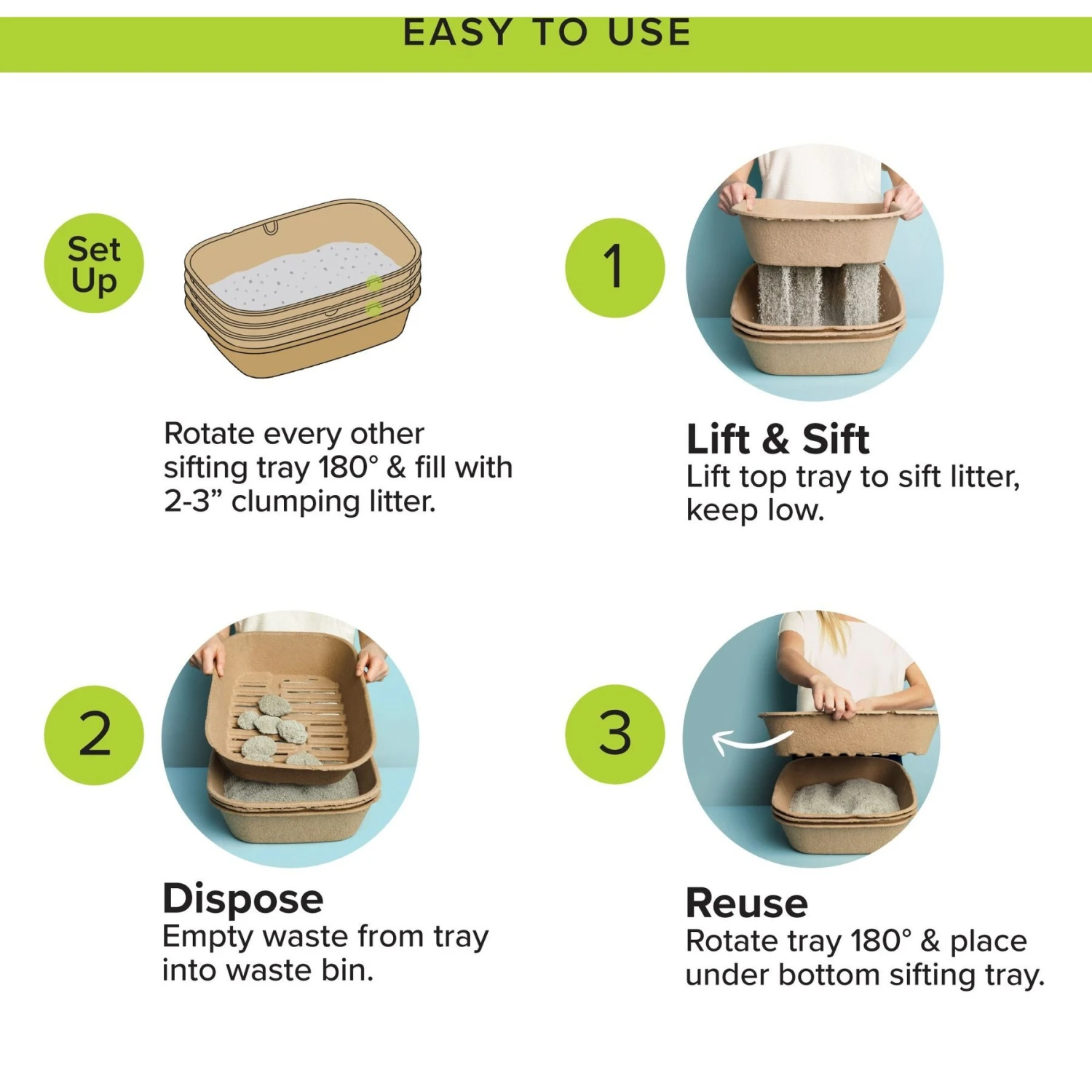 EASY TO USE

Set Up

Rotate every other sifting tray 180° & fill with 2-3” clumping litter.

1

Lift & Sift
Lift top tray to sift litter, keep low.

2

Dispose
Empty waste from tray into waste bin.

3

Reuse
Rotate tray 180° & place under bottom sifting tray.