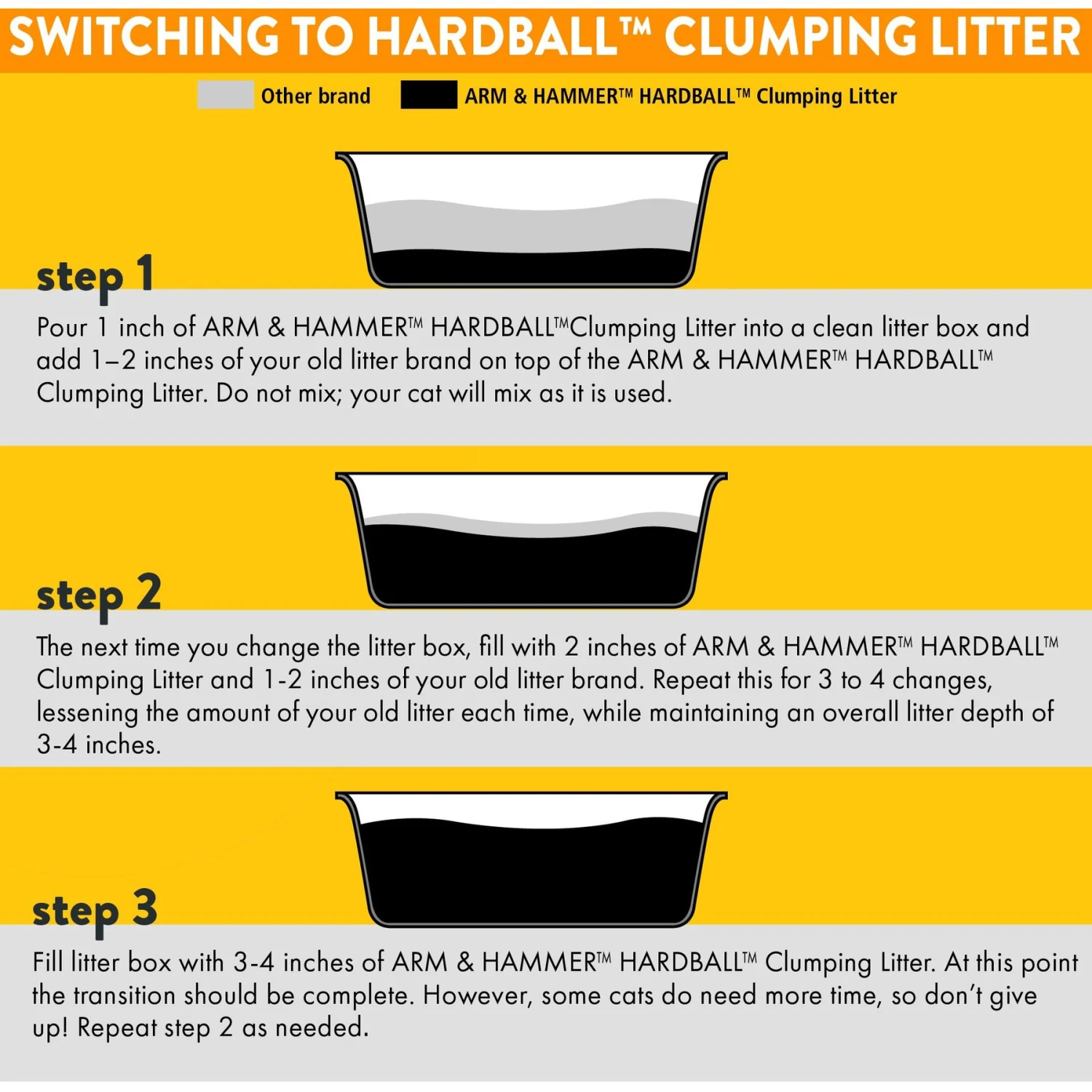 SWITCHING TO HARDBALL™ CLUMPING LITTER

Other brand

ARM & HAMMER™ HARDBALL™ Clumping Litter

step 1

Pour 1 inch of ARM & HAMMER™ HARDBALL™Clumping Litter into a clean litter box and add 1–2 inches of your old litter brand on top of the ARM & HAMMER™ HARDBALL™ Clumping Litter. Do not mix; your cat will mix as it is used.

step 2

The next time you change the litter box, fill with 2 inches of ARM & HAMMER™ HARDBALL™ Clumping Litter and 1-2 inches of your old litter brand. Repeat this for 3 to 4 changes, lessening the amount of your old litter each time, while maintaining an overall litter depth of 3-4 inches.

step 3

Fill litter box with 3-4 inches of ARM & HAMMER™ HARDBALL™ Clumping Litter. At this point the transition should be complete. However, some cats do need more time, so don't give up! Repeat step 2 as needed.