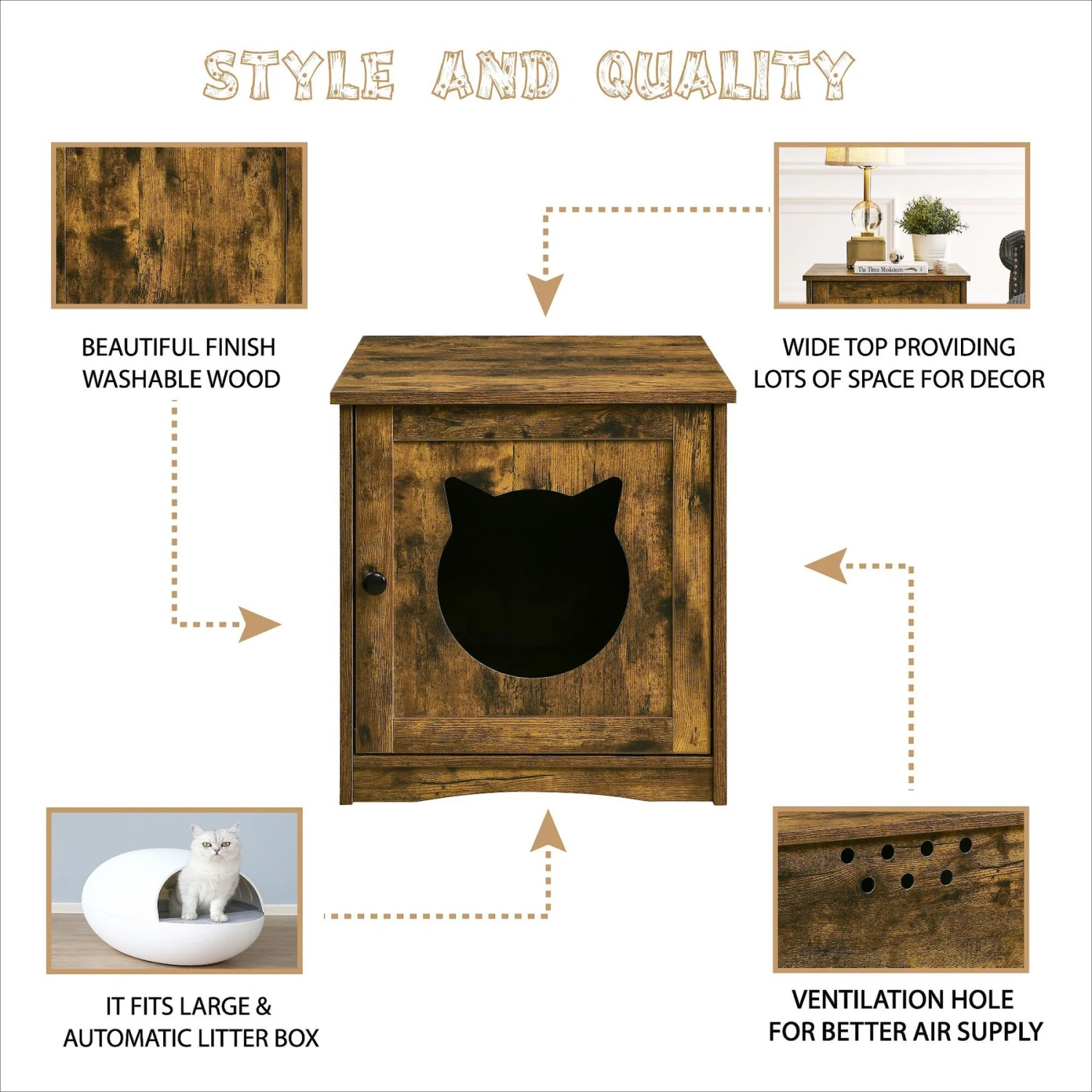 STYLE AND QUALITY

BEAUTIFUL FINISH
WASHABLE WOOD

The Three Musketeers

WIDE TOP PROVIDING
LOTS OF SPACE FOR DECOR

IT FITS LARGE &
AUTOMATIC LITTER BOX

VENTILATION HOLE
FOR BETTER AIR SUPPLY