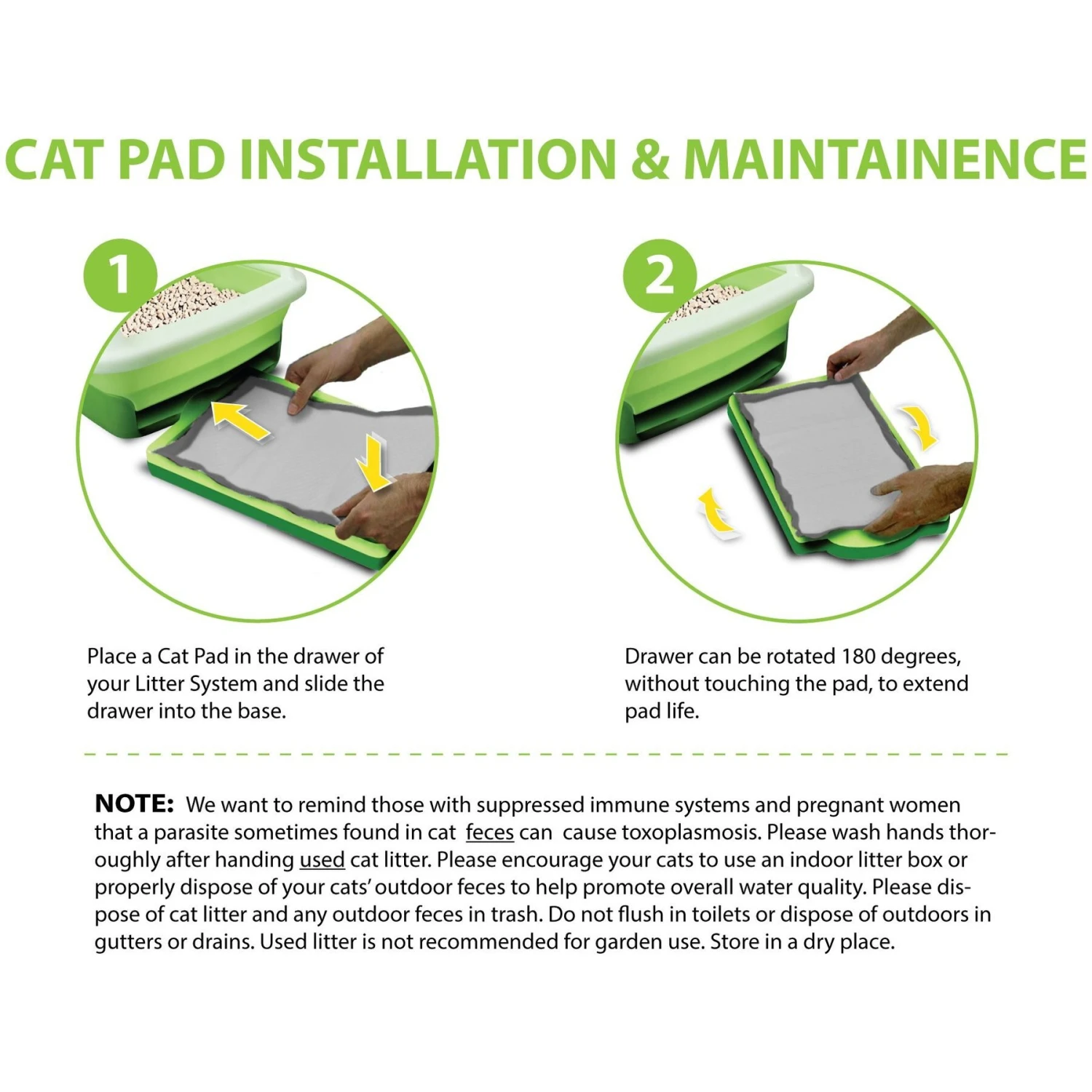 CAT PAD INSTALLATION & MAINTAINENCE

1

Place a Cat Pad in the drawer of your Litter System and slide the drawer into the base.

2

Drawer can be rotated 180 degrees, without touching the pad, to extend pad life.

NOTE: We want to remind those with suppressed immune systems and pregnant women that a parasite sometimes found in cat feces can cause toxoplasmosis. Please wash hands thoroughly after handing used cat litter. Please encourage your cats to use an indoor litter box or properly dispose of your cats' outdoor feces to help promote overall water quality. Please dispose of cat litter and any outdoor feces in trash. Do not flush in toilets or dispose of outdoors in gutters or drains. Used litter is not recommended for garden use. Store in a dry place.