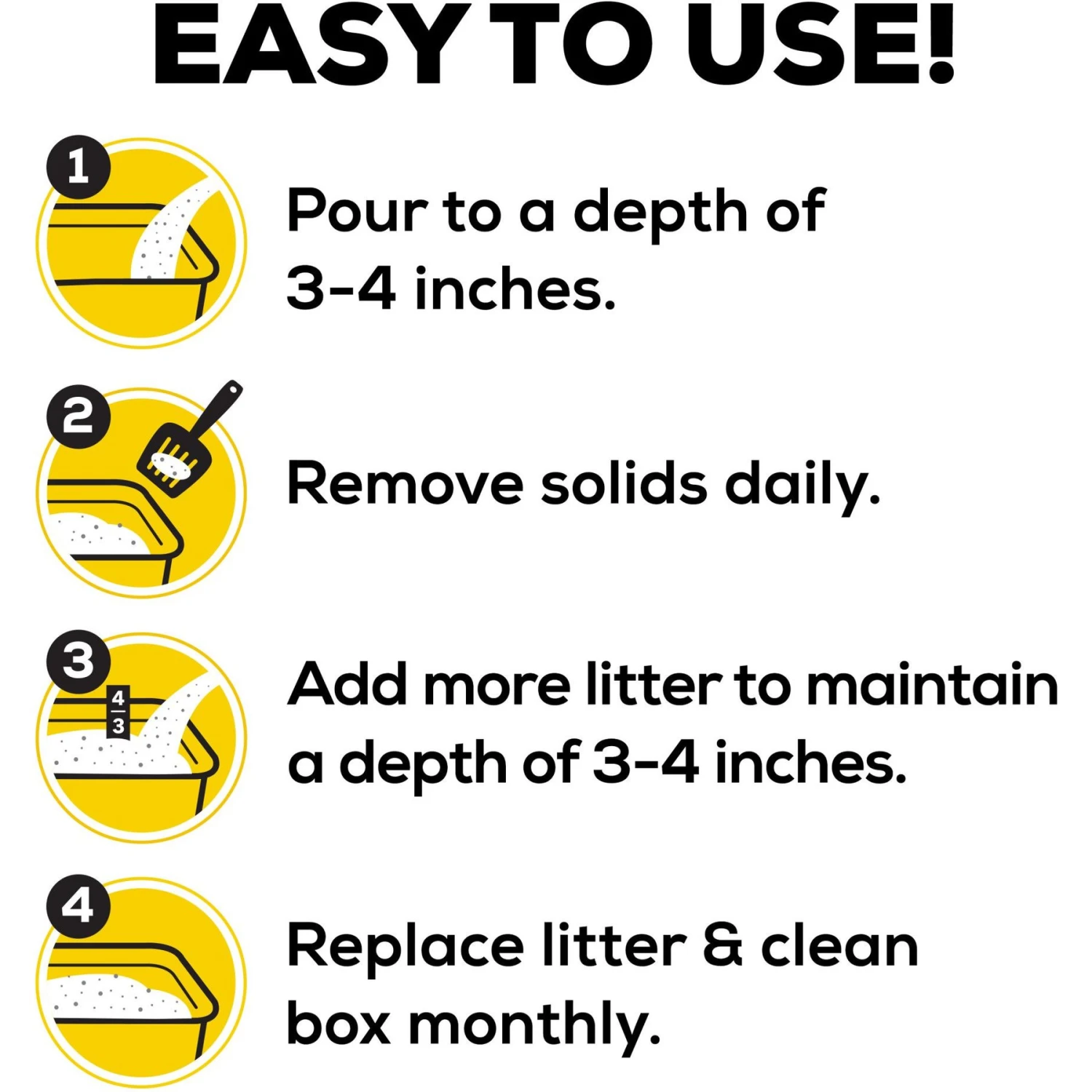 EASY TO USE!

1

Pour to a depth of 3-4 inches.

2

Remove solids daily.

3

4
3

Add more litter to maintain a depth of 3-4 inches.

4

Replace litter & clean box monthly.