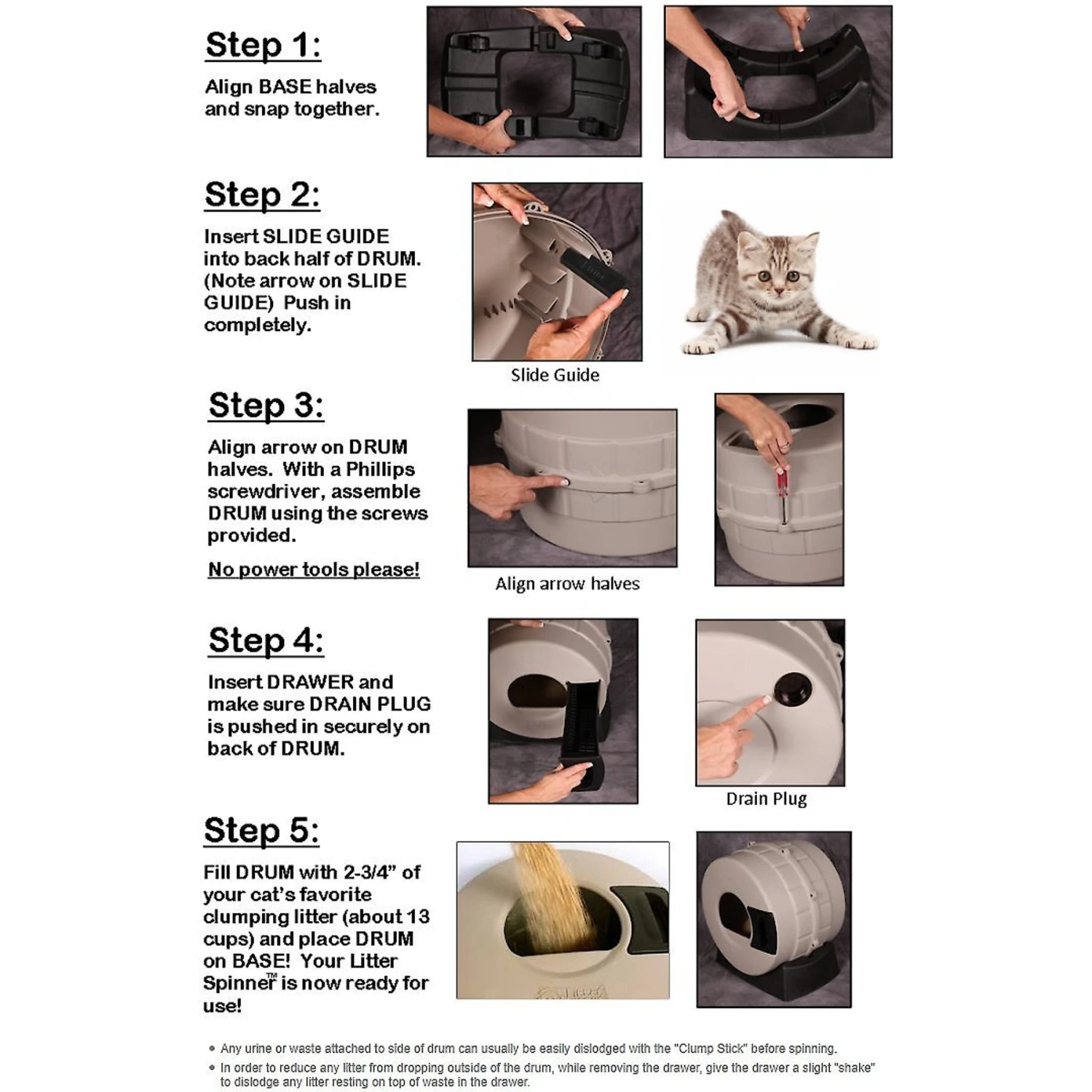 Step 1:

Align BASE halves and snap together.

Step 2:

Insert SLIDE GUIDE into back half of DRUM. (Note arrow on SLIDE GUIDE) Push in completely.

Slide Guide

Step 3:

Align arrow on DRUM halves. With a Phillips screwdriver, assemble DRUM using the screws provided.

No power tools please!

Align arrow halves

Step 4:

Insert DRAWER and make sure DRAIN PLUG is pushed in securely on back of DRUM.

Drain Plug

Step 5:

Fill DRUM with 2-3/4" of your cat's favorite clumping litter (about 13 cups) and place DRUM on BASE! Your Litter Spinner™ is now ready for use!

• Any urine or waste attached to side of drum can usually be easily dislodged with the "Clump Stick" before spinning.

• In order to reduce any litter from dropping outside of the drum, while removing the drawer, give the drawer a slight "shake" to dislodge any litter resting on top of waste in the drawer.